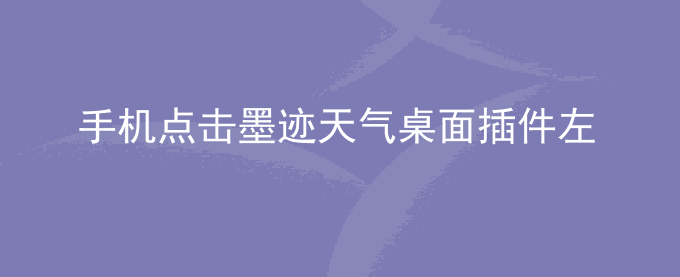 手机点击墨迹天气桌面插件左